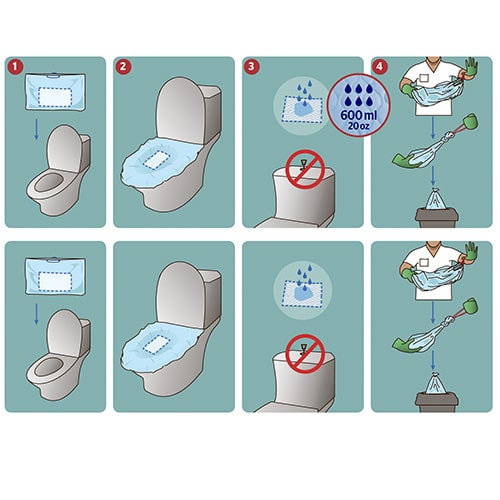 1

2

3

600 ml
20 oz

4