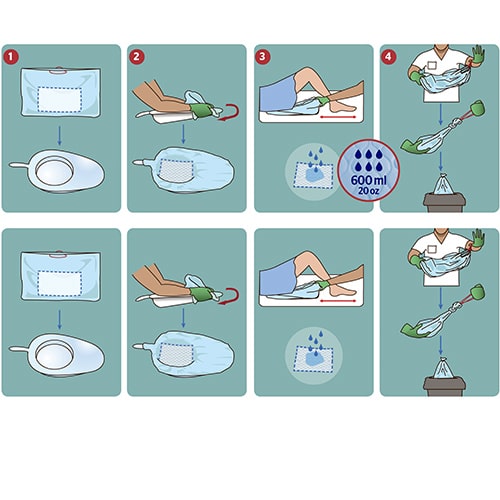 1

2

3

600 ml
20 oz

4