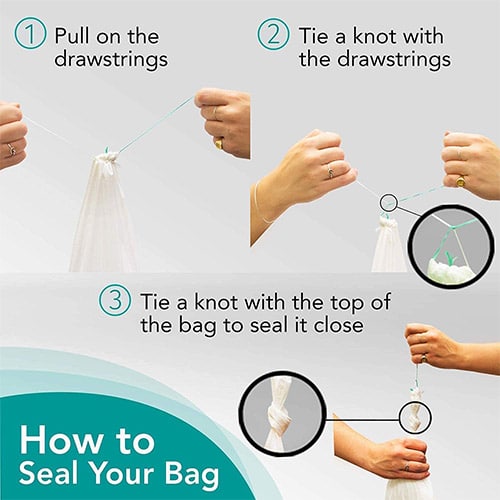 1 Pull on the drawstrings

2 Tie a knot with the drawstrings

3 Tie a knot with the top of the bag to seal it close

How to Seal Your Bag